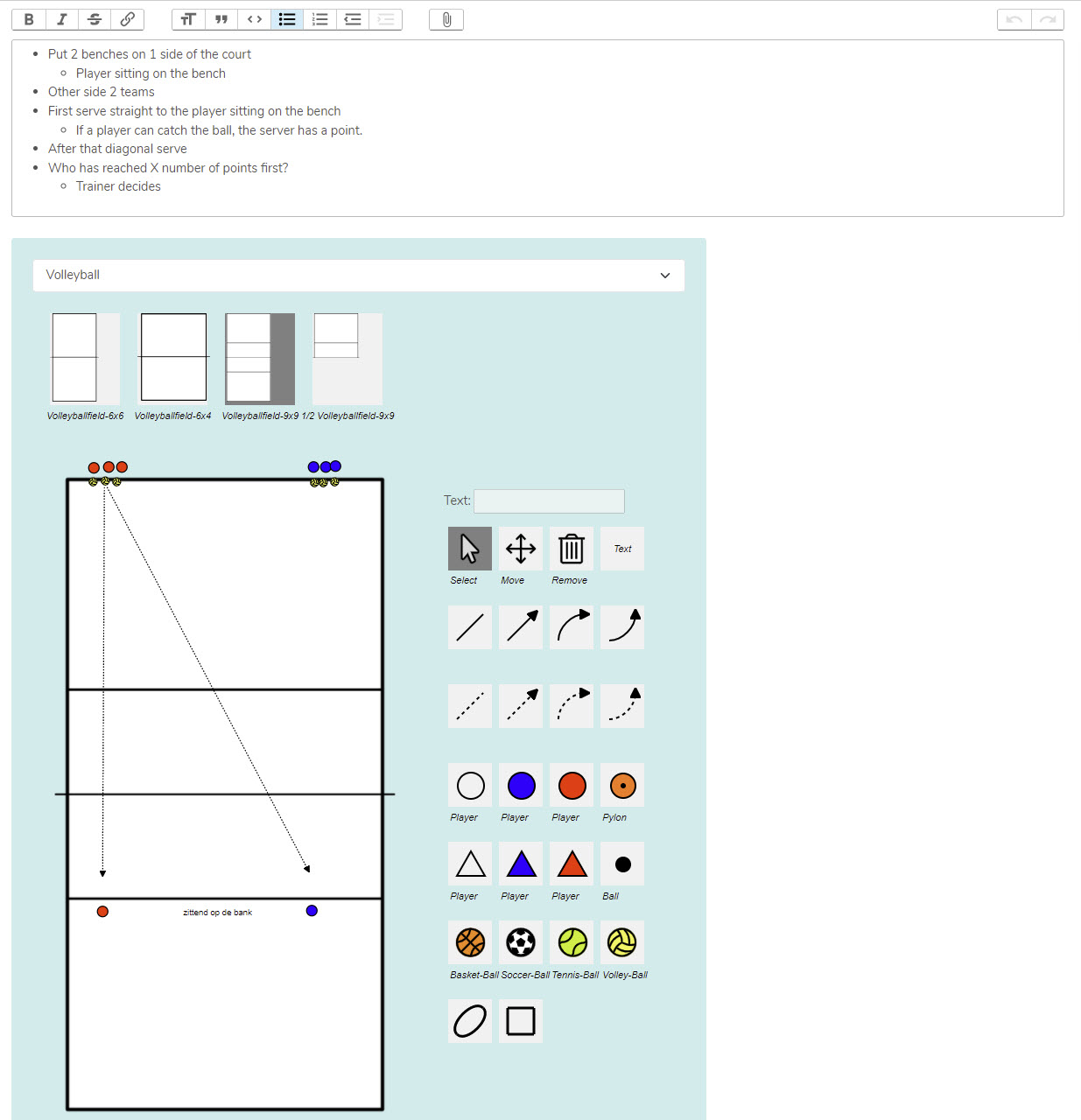 - Put 2 benches on 1 side of the court
  - Player sitting on the bench
- Other side 2 teams
- First serve straight to the player sitting on the bench
  - If a player can catch the ball, the server has a point.
- After that diagonal serve
- Who has reached X number of points first?
  - Trainer decides

Volleyball

Volleyballfield-6x6 Volleyballfield-6x4 Volleyballfield-9x9 1/2 Volleyballfield-9x9

zittend op de bank

Text:

Text

Select Move Remove

Player Player Player Pylon

Player Player Player Ball

Basket-Ball Soccer-Ball Tennis-Ball Volley-Ball