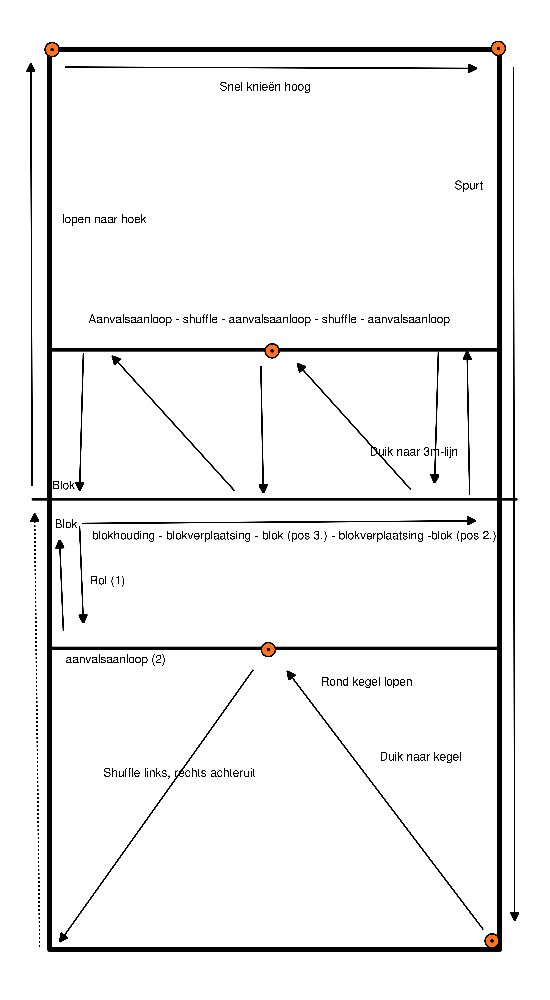 Snel knieën hoog

Spurt

lopen naar hoek

Aanvalsaanloop - shuffle - aanvalsaanloop - shuffle - aanvalsaanloop

Duik naar 3m-lijn

Blok

Blok

blokhouding - blokverplaatsing - blok (pos 3.) - blokverplaatsing -blok (pos 2.)

Rol (1)

aanvalsaanloop (2)

Rond kegel lopen

Duik naar kegel

Shuffle links, rechts achteruit